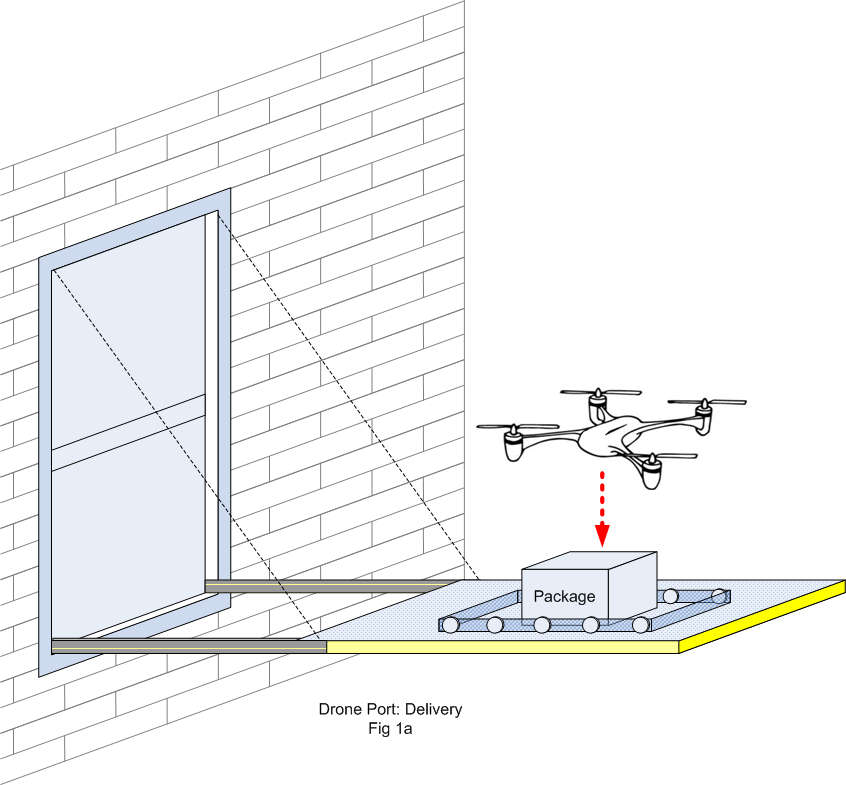 Package

Drone Port: Delivery
Fig 1a